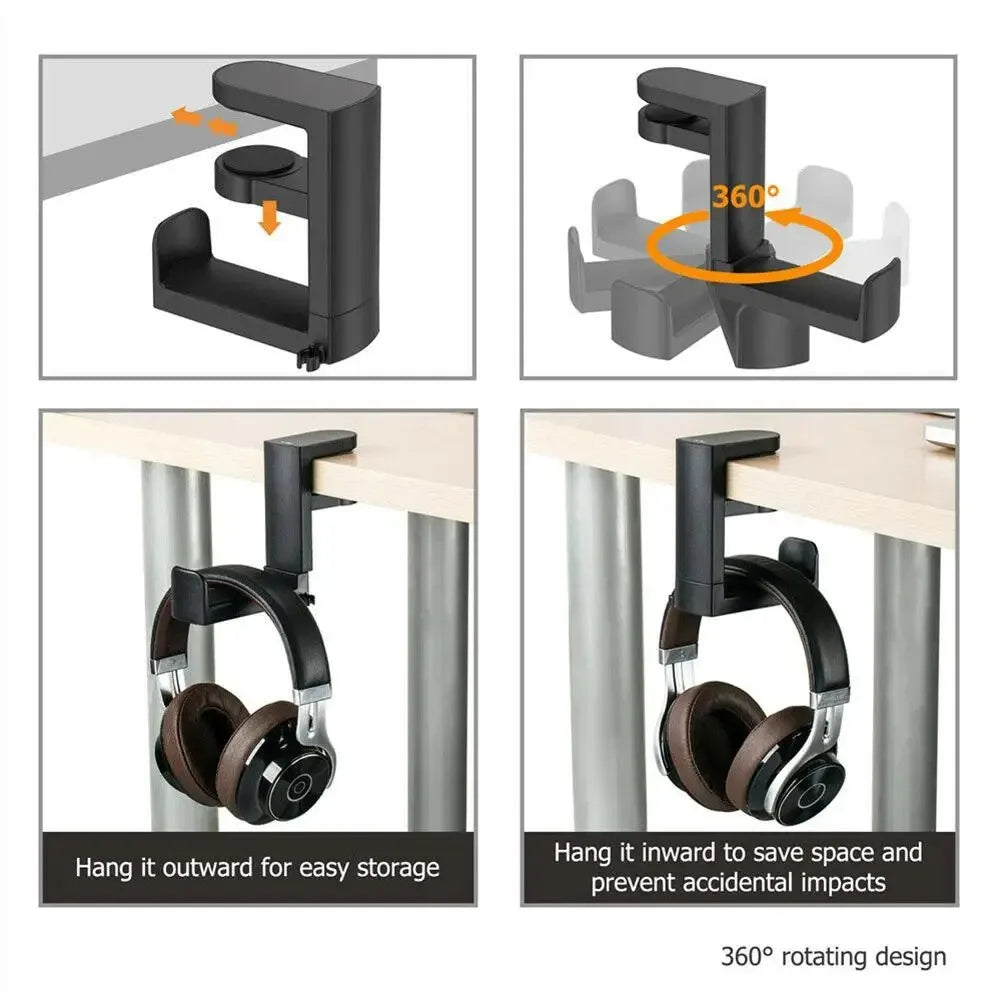 360°

Hang it outward for easy storage

Hang it inward to save space and prevent accidental impacts

360° rotating design